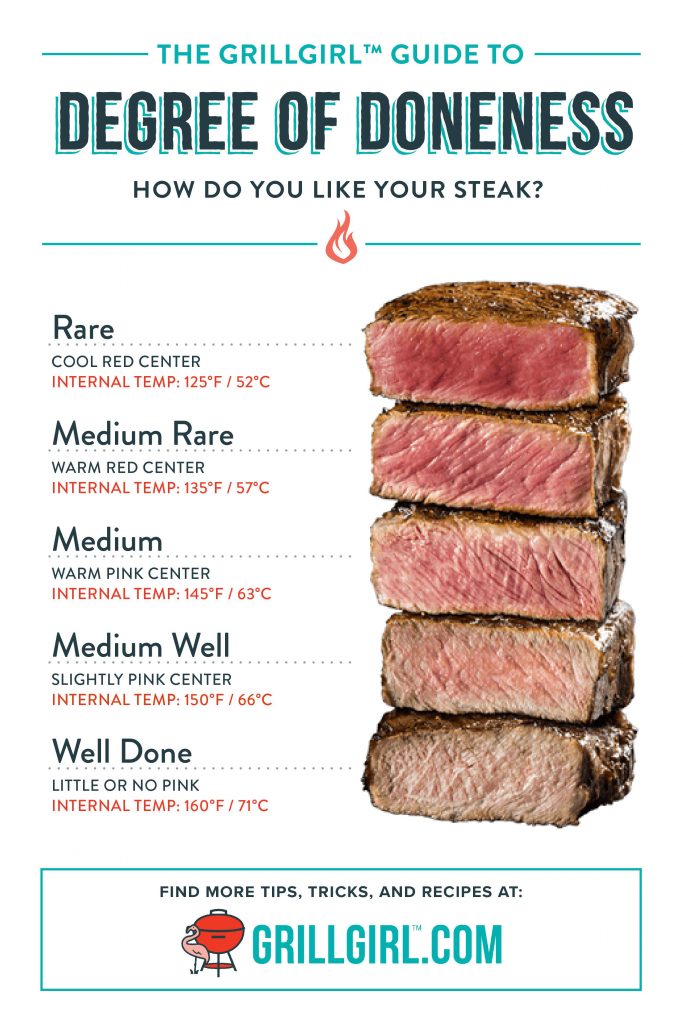 THE GRILLGIRL™ GUIDE TO

DEGREE OF DONENESS

HOW DO YOU LIKE YOUR STEAK?

Rare
COOL RED CENTER
INTERNAL TEMP: 125°F / 52°C

Medium Rare
WARM RED CENTER
INTERNAL TEMP: 135°F / 57°C

Medium
WARM PINK CENTER
INTERNAL TEMP: 145°F / 63°C

Medium Well
SLIGHTLY PINK CENTER
INTERNAL TEMP: 150°F / 66°C

Well Done
LITTLE OR NO PINK
INTERNAL TEMP: 160°F / 71°C

FIND MORE TIPS, TRICKS, AND RECIPES AT:

GRILLGIRL™.COM